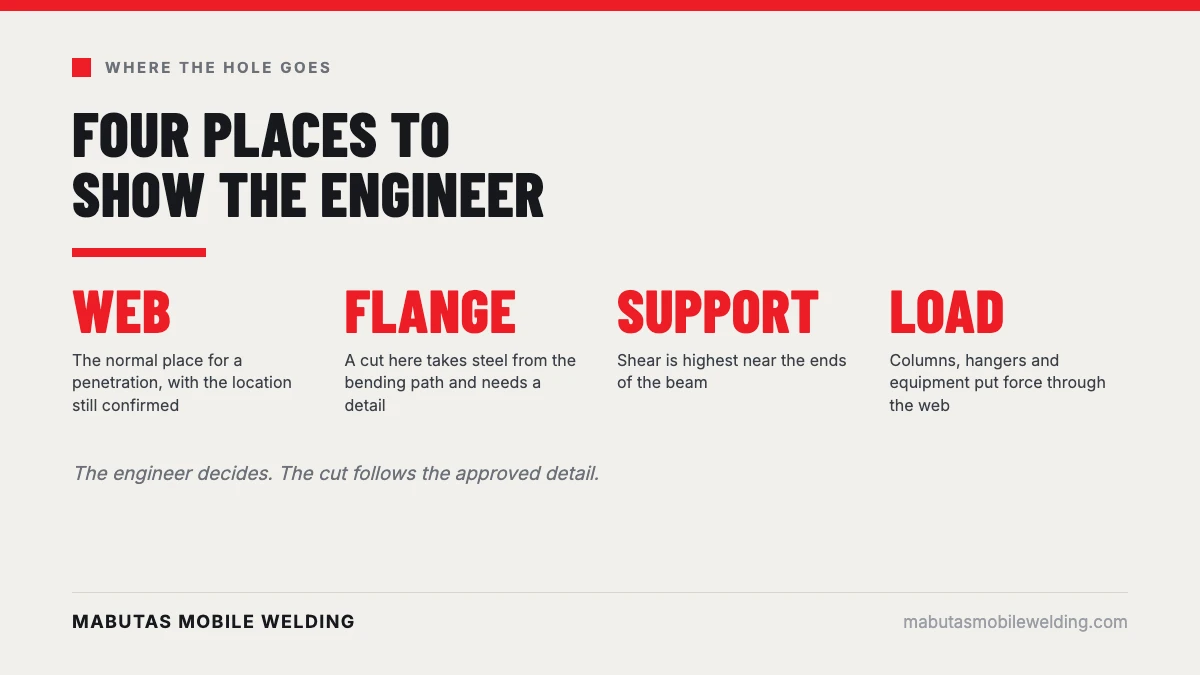 WHERE THE HOLE GOES

FOUR PLACES TO SHOW THE ENGINEER

WEB

The normal place for a penetration, with the location still confirmed

FLANGE

A cut here takes steel from the bending path and needs a detail

SUPPORT

Shear is highest near the ends of the beam

LOAD

Columns, hangers and equipment put force through the web

The engineer decides. The cut follows the approved detail.

MABUTAS MOBILE WELDING

mabutasmobilewelding.com