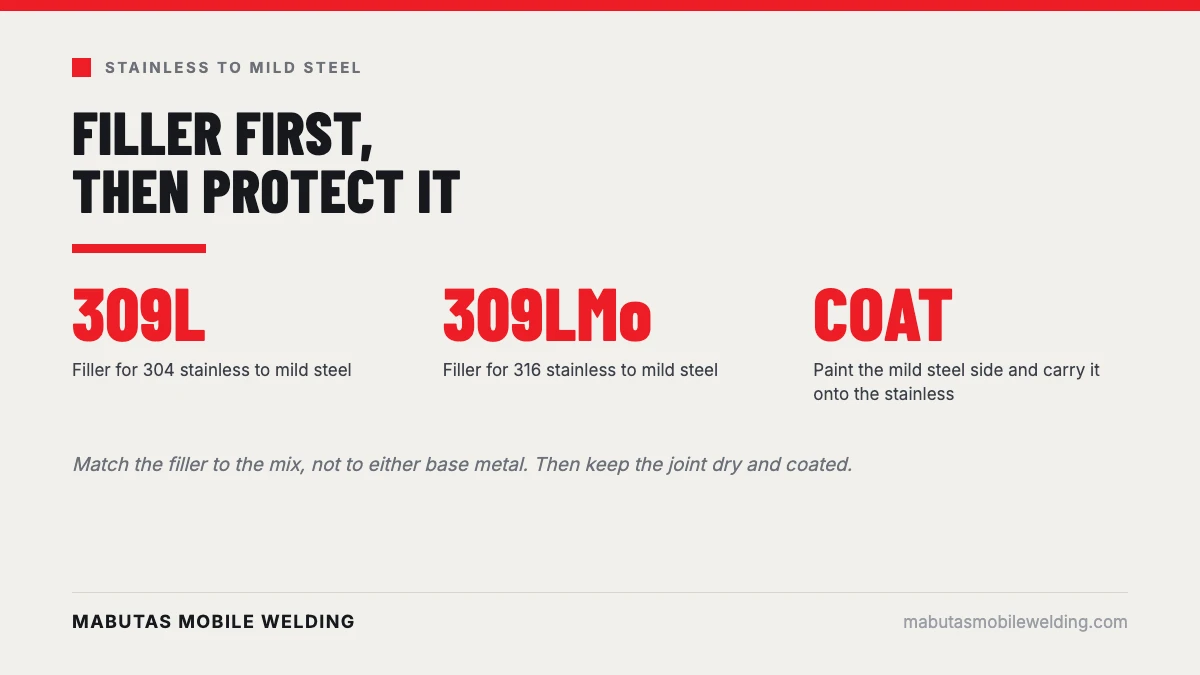 STAINLESS TO MILD STEEL

FILLER FIRST,
THEN PROTECT IT

309L

Filler for 304 stainless to mild steel

309LMo

Filler for 316 stainless to mild steel

COAT

Paint the mild steel side and carry it onto the stainless

Match the filler to the mix, not to either base metal. Then keep the joint dry and coated.

MABUTAS MOBILE WELDING

mabutasmobilewelding.com